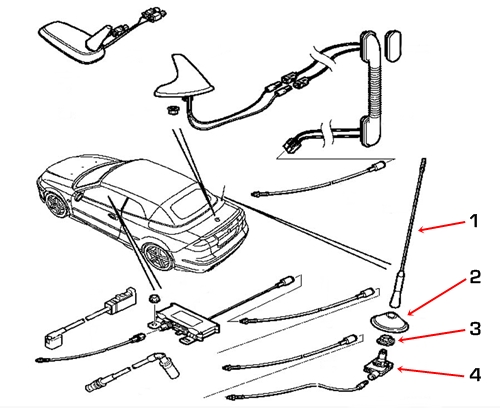 1
2
3
4